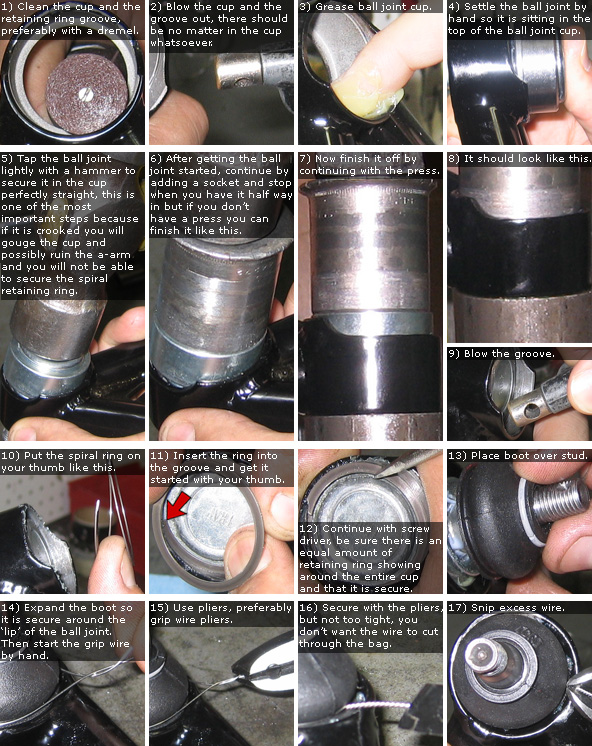 1) Clean the cup and the retaining ring groove, preferably with a dremel.

2) Blow the cup and the groove out, there should be no matter in the cup whatsoever.

3) Grease ball joint cup.

4) Settle the ball joint by hand so it is sitting in the top of the ball joint cup.

5) Tap the ball joint lightly with a hammer to secure it in the cup perfectly straight, this is one of the most important steps because if it is crooked you will gouge the cup and possibly ruin the a-arm and you will not be able to secure the spiral retaining ring.

6) After getting the ball joint started, continue by adding a socket and stop when you have it half way in but if you don't have a press you can finish it like this.

7) Now finish it off by continuing with the press.

8) It should look like this.

9) Blow the groove.

10) Put the spiral ring on your thumb like this.

11) Insert the ring into the groove and get it started with your thumb.

12) Continue with screw driver, be sure there is an equal amount of retaining ring showing around the entire cup and that it is secure.

13) Place boot over stud.

14) Expand the boot so it is secure around the 'lip' of the ball joint. Then start the grip wire by hand.

15) Use pliers, preferably grip wire pliers.

16) Secure with the pliers, but not too tight, you don't want the wire to cut through the bag.

17) Snip excess wire.